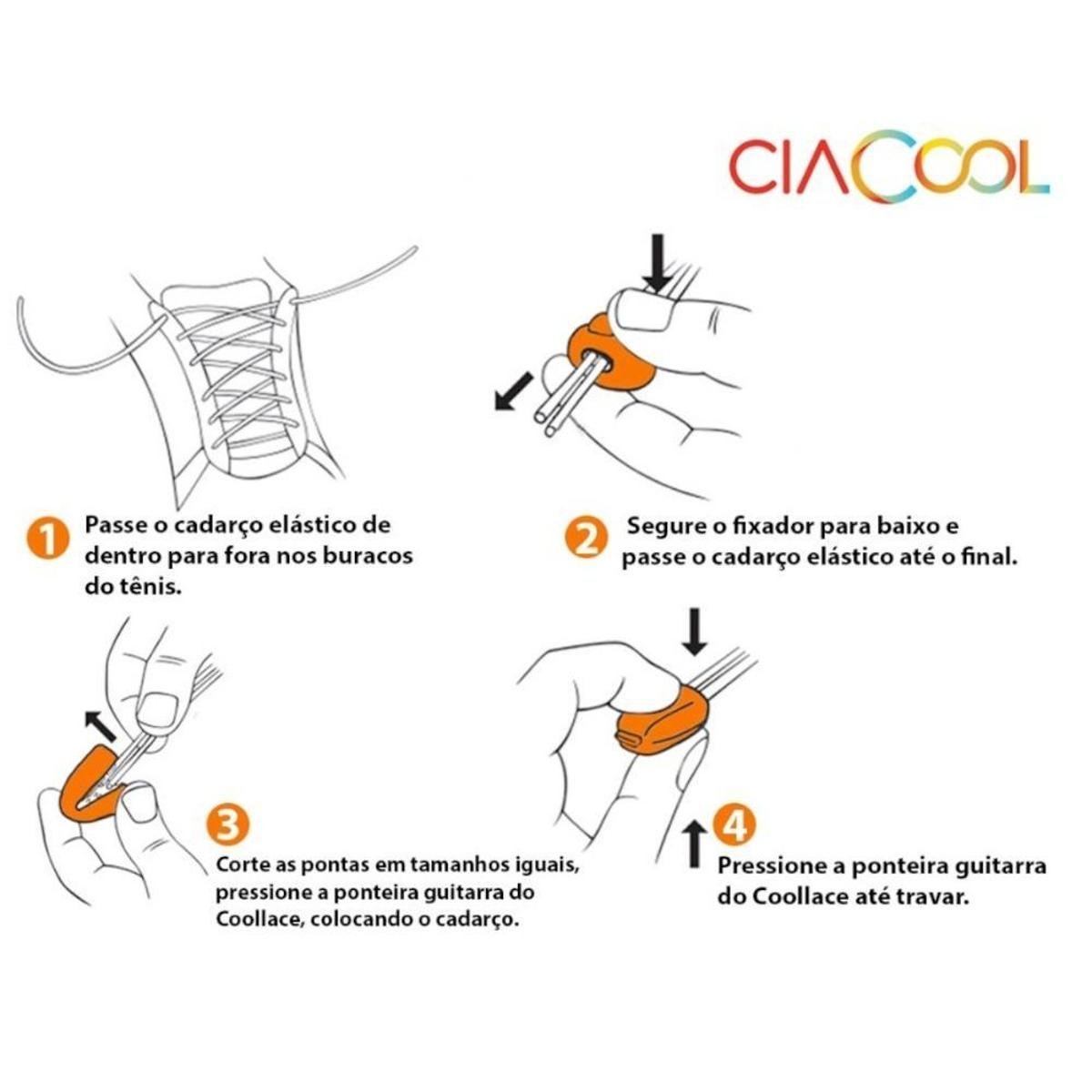 CIACOOL

1 Passe o cadarço elástico de dentro para fora nos buracos do tênis.

2 Segure o fixador para baixo e passe o cadarço elástico até o final.

3 Corte as pontas em tamanhos iguais, pressione a ponteira guitarra do Coollace, colocando o cadarço.

4 Pressione a ponteira guitarra do Coollace até travar.